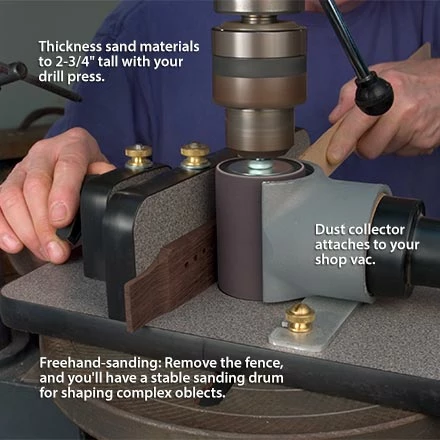 Thickness sand materials to 2-3/4" tall with your drill press.

Dust collector attaches to your shop vac.

Freehand-sanding: Remove the fence, and you'll have a stable sanding drum for shaping complex oblects.